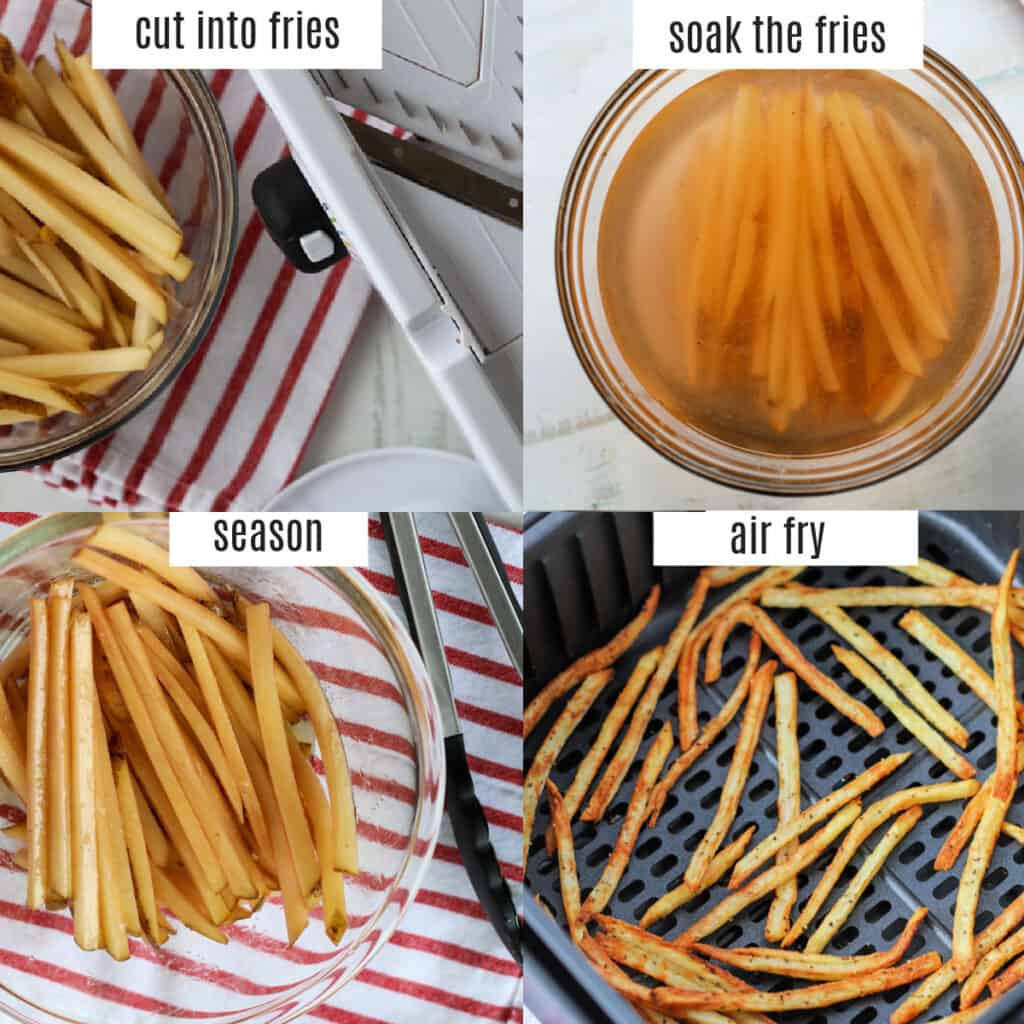 cut into fries

soak the fries

season

air fry